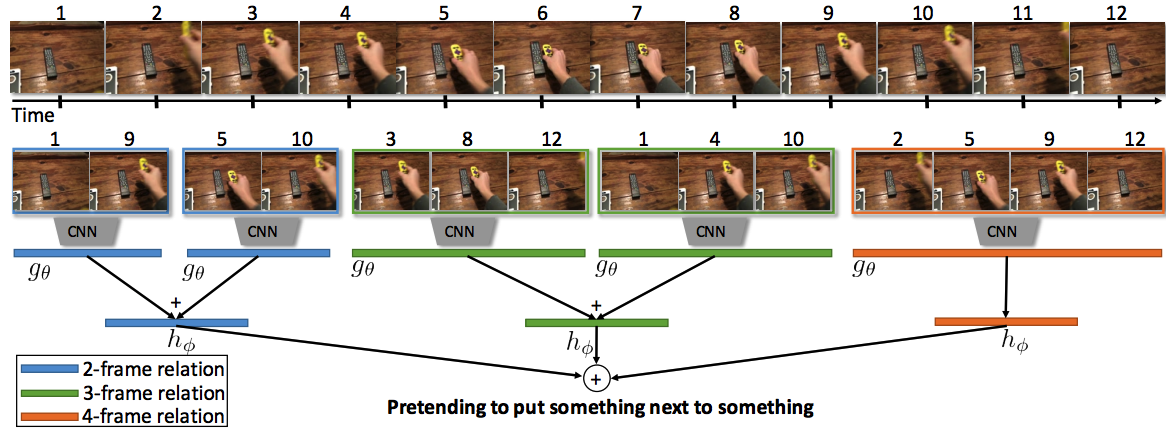 1 2 3 4 5 6 7 8 9 10 11 12

Time

1 9

5 10

3 8 12

1 4 10

2 5 9 12

CNN

CNN

CNN

CNN

CNN

$g_\theta$

$g_\theta$

$g_\theta$

$g_\theta$

$g_\theta$

+

+

$h_\phi$

$h_\phi$

$h_\phi$

+

2-frame relation

3-frame relation

4-frame relation

Pretending to put something next to something