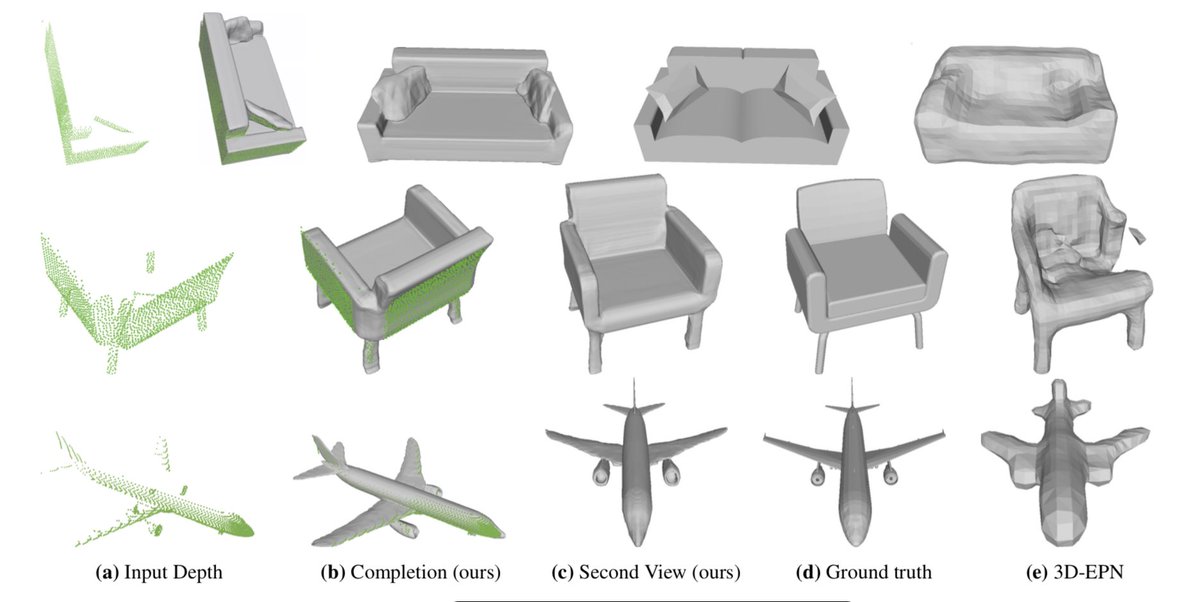 (a) Input Depth

(b) Completion (ours)

(c) Second View (ours)

(d) Ground truth

(e) 3D-EPN