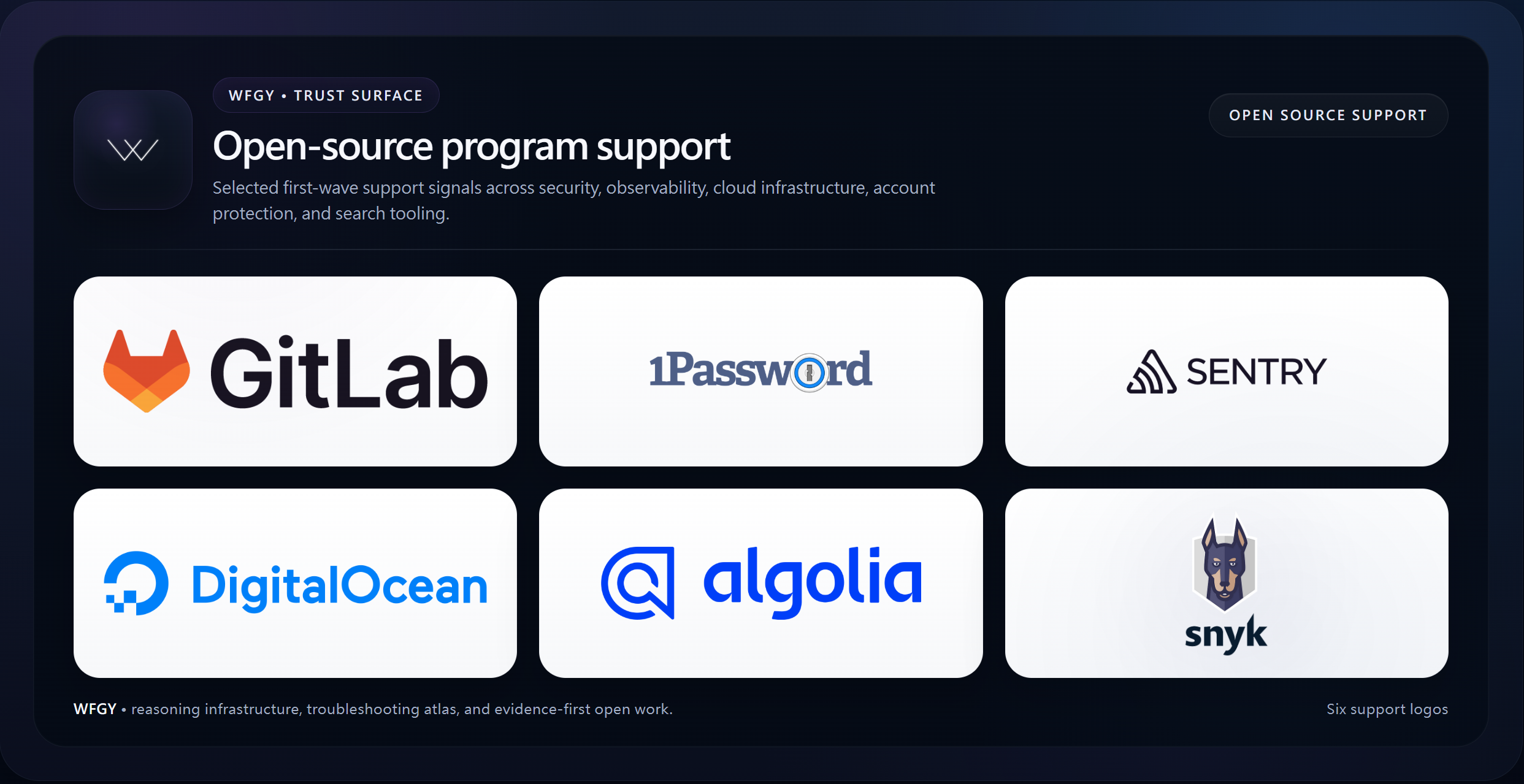 WFGY • TRUST SURFACE

Open-source program support

Selected first-wave support signals across security, observability, cloud infrastructure, account protection, and search tooling.

OPEN SOURCE SUPPORT

GitLab

1Password

SENTRY

DigitalOcean

algolia

snyk

WFGY • reasoning infrastructure, troubleshooting atlas, and evidence-first open work.

Six support logos