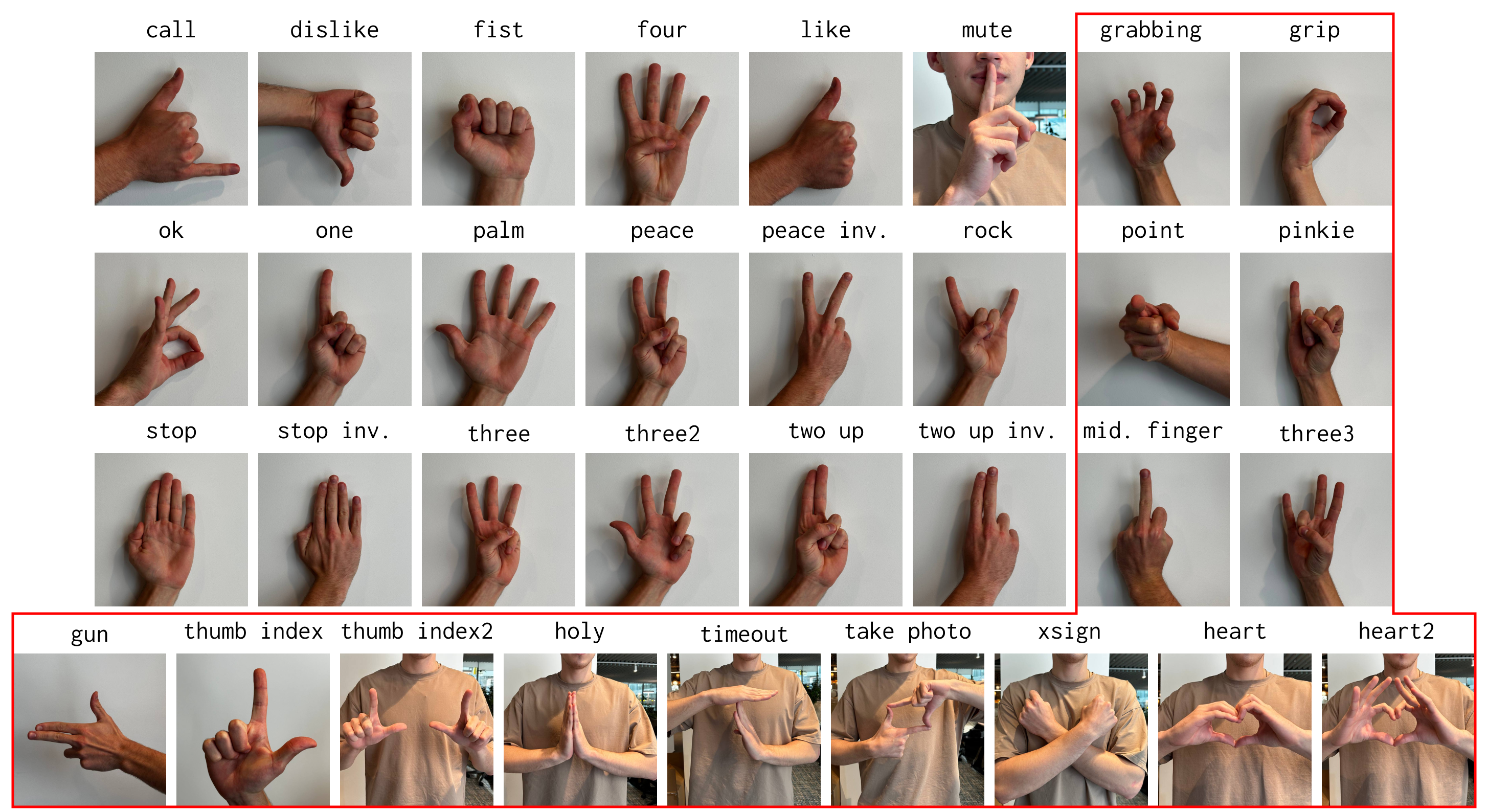 call dislike fist four like mute grabbing grip

ok one palm peace peace inv. rock point pinkie

stop stop inv. three three2 two up two up inv. mid. finger three3

gun thumb index thumb index2 holy timeout take photo xsign heart heart2