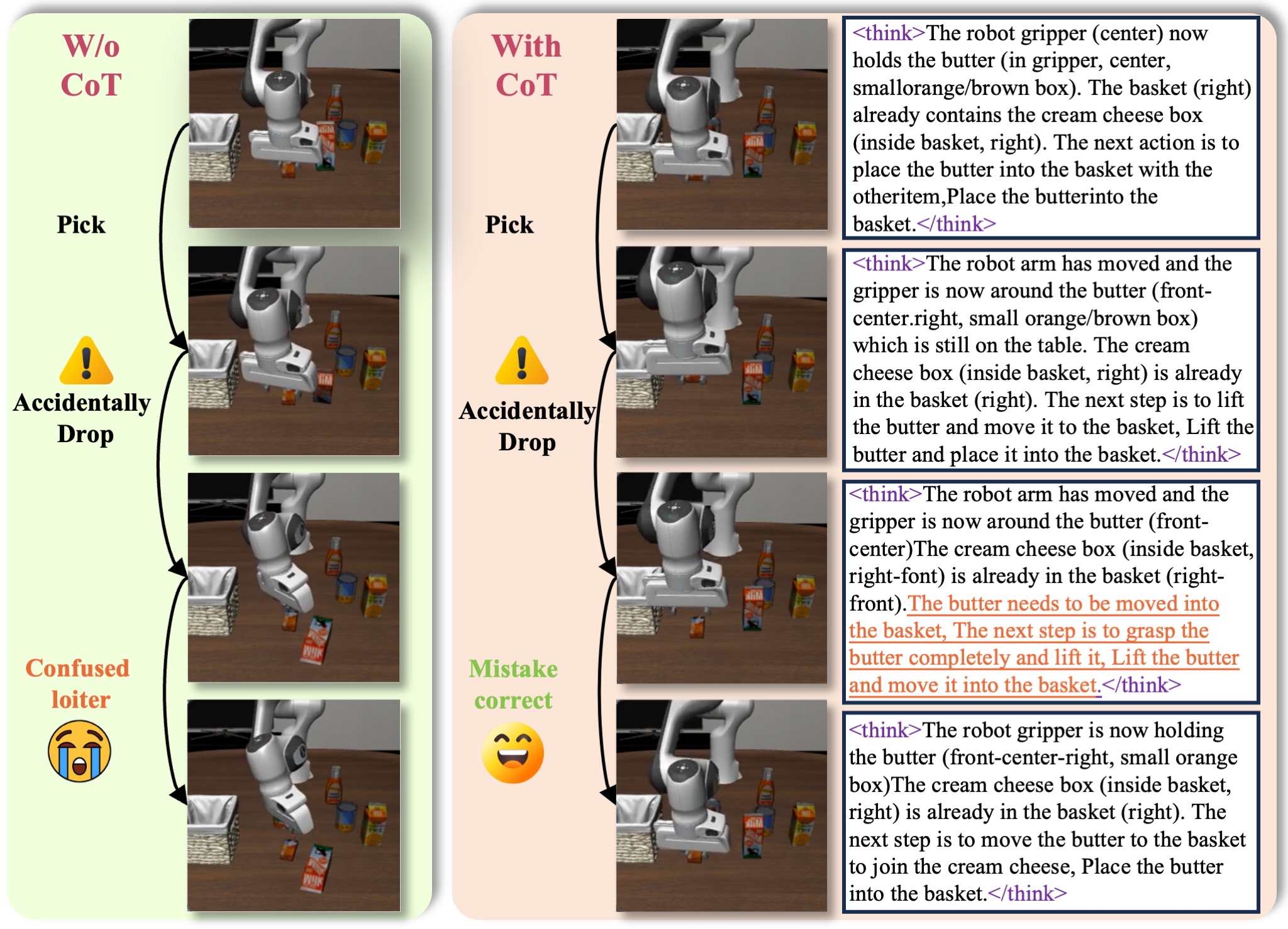 W/o CoT

Pick

Accidentally Drop

Confused loiter

With CoT

Pick

Accidentally Drop

Mistake correct

<think>The robot gripper (center) now holds the butter (in gripper, center, smallorange/brown box). The basket (right) already contains the cream cheese box (inside basket, right). The next action is to place the butter into the basket with the otheritem,Place the butterinto the basket.</think>

<think>The robot arm has moved and the gripper is now around the butter (front-center.right, small orange/brown box) which is still on the table. The cream cheese box (inside basket, right) is already in the basket (right). The next step is to lift the butter and move it to the basket, Lift the butter and place it into the basket.</think>

<think>The robot arm has moved and the gripper is now around the butter (front-center)The cream cheese box (inside basket, right-font) is already in the basket (right-front).The butter needs to be moved into the basket, The next step is to grasp the butter completely and lift it, Lift the butter and move it into the basket.</think>

<think>The robot gripper is now holding the butter (front-center-right, small orange box)The cream cheese box (inside basket, right) is already in the basket (right). The next step is to move the butter to the basket to join the cream cheese, Place the butter into the basket.</think>