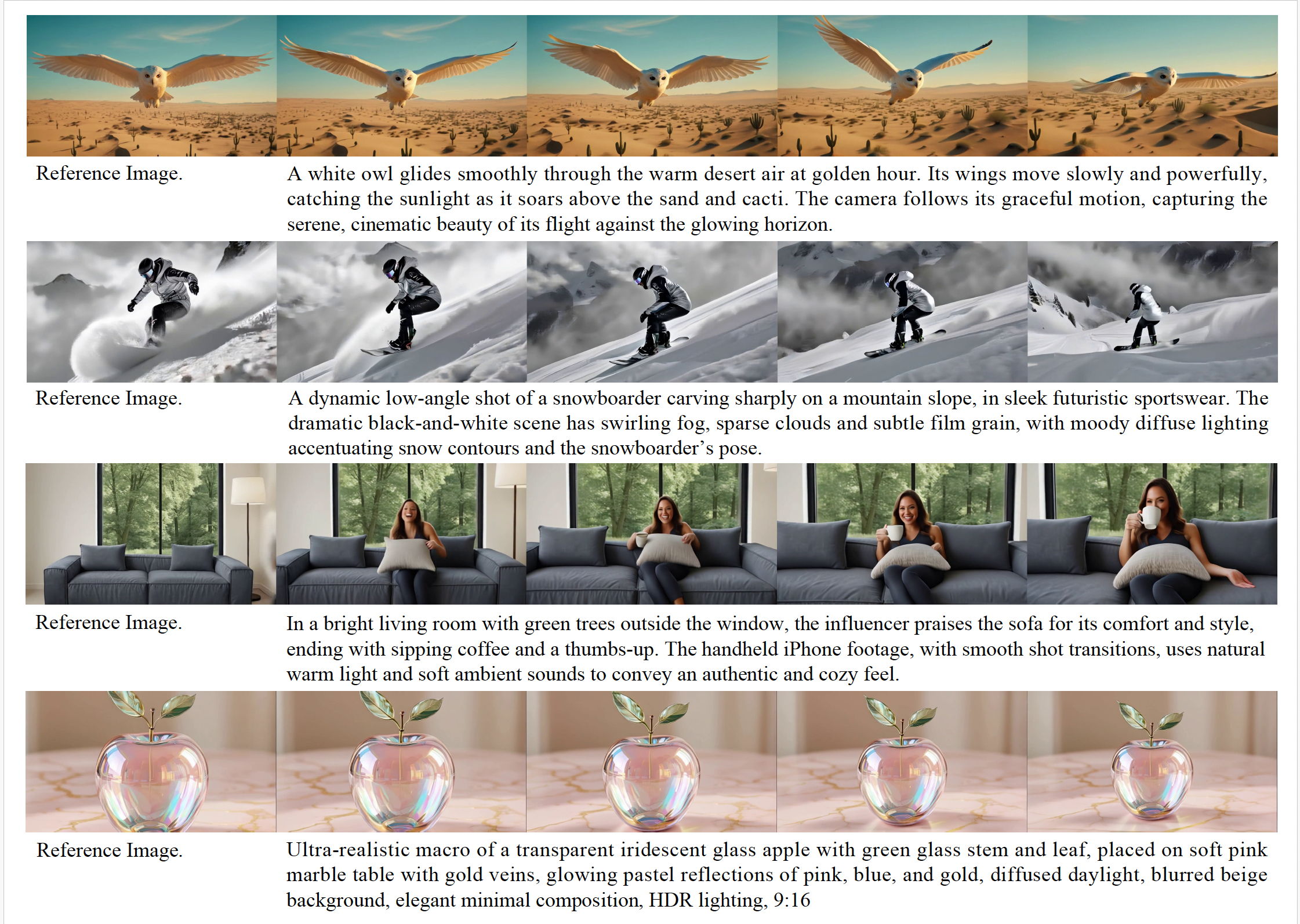 Reference Image.

A white owl glides smoothly through the warm desert air at golden hour. Its wings move slowly and powerfully, catching the sunlight as it soars above the sand and cacti. The camera follows its graceful motion, capturing the serene, cinematic beauty of its flight against the glowing horizon.

Reference Image.

A dynamic low-angle shot of a snowboarder carving sharply on a mountain slope, in sleek futuristic sportswear. The dramatic black-and-white scene has swirling fog, sparse clouds and subtle film grain, with moody diffuse lighting accentuating snow contours and the snowboarder's pose.

Reference Image.

In a bright living room with green trees outside the window, the influencer praises the sofa for its comfort and style, ending with sipping coffee and a thumbs-up. The handheld iPhone footage, with smooth shot transitions, uses natural warm light and soft ambient sounds to convey an authentic and cozy feel.

Reference Image.

Ultra-realistic macro of a transparent iridescent glass apple with green glass stem and leaf, placed on soft pink marble table with gold veins, glowing pastel reflections of pink, blue, and gold, diffused daylight, blurred beige background, elegant minimal composition, HDR lighting, 9:16